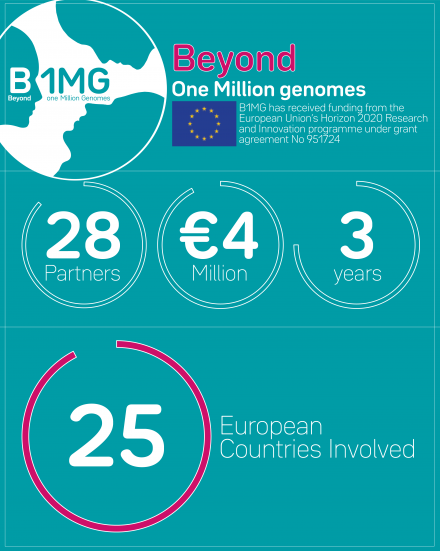 B1MG
Beyond one Million Genomes

Beyond
One Million genomes

B1MG has received funding from the European Union's Horizon 2020 Research and Innovation programme under grant agreement No 951724

28
Partners

€4
Million

3
years

25
European Countries Involved